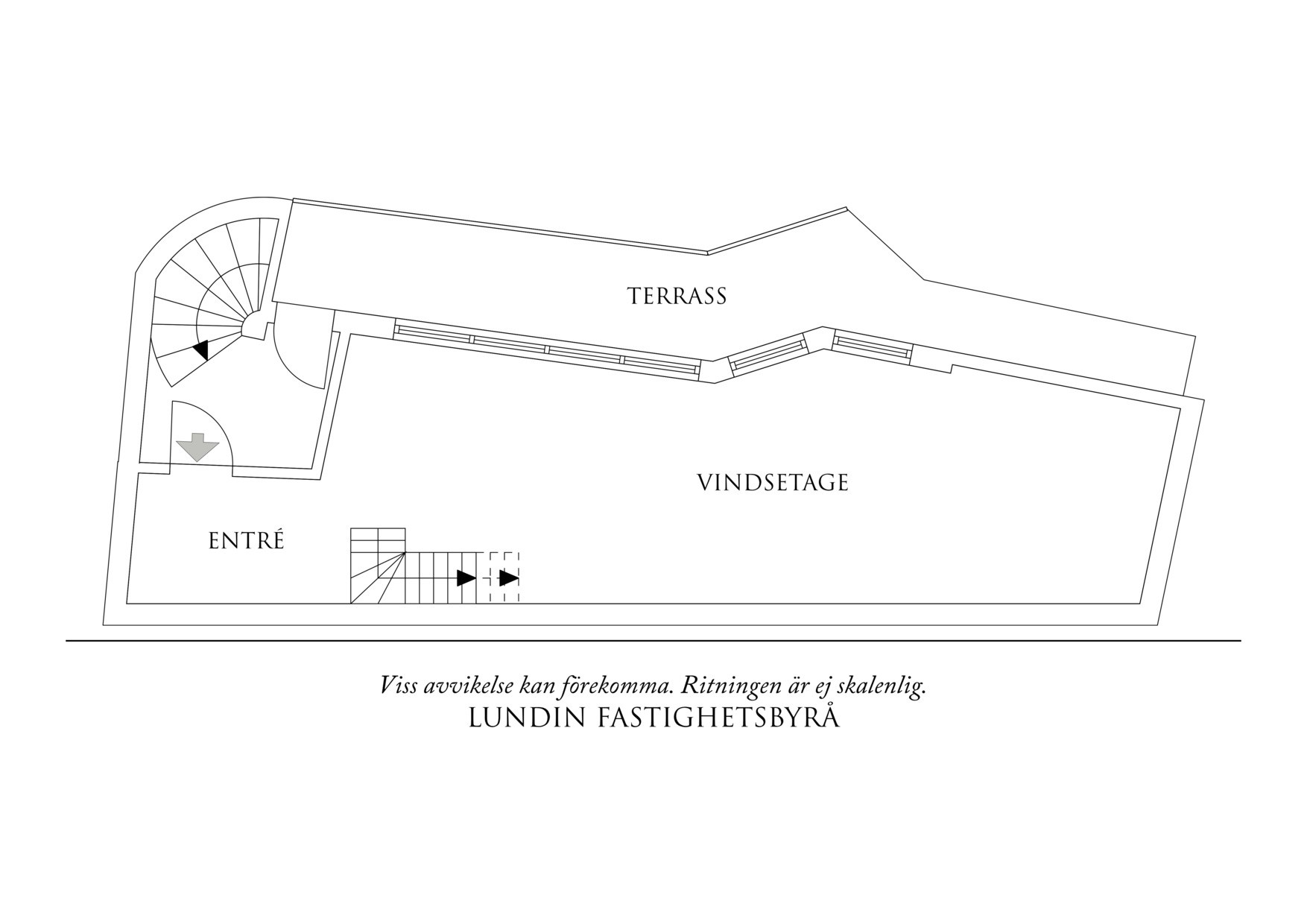 TERRASS

VINDSETAGE

ENTRÉ

Viss avvikelse kan förekomma. Ritningen är ej skalenlig.
LUNDIN FASTIGHETSBYRÅ